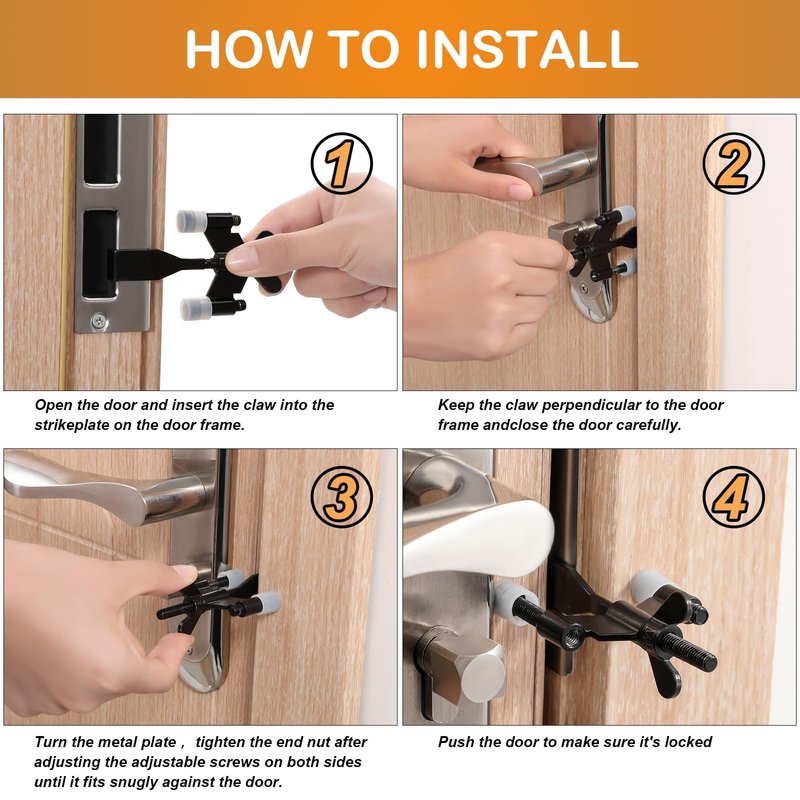 HOW TO INSTALL

1

Open the door and insert the claw into the strikeplate on the door frame.

2

Keep the claw perpendicular to the door frame andclose the door carefully.

3

Turn the metal plate， tighten the end nut after adjusting the adjustable screws on both sides until it fits snugly against the door.

4

Push the door to make sure it's locked