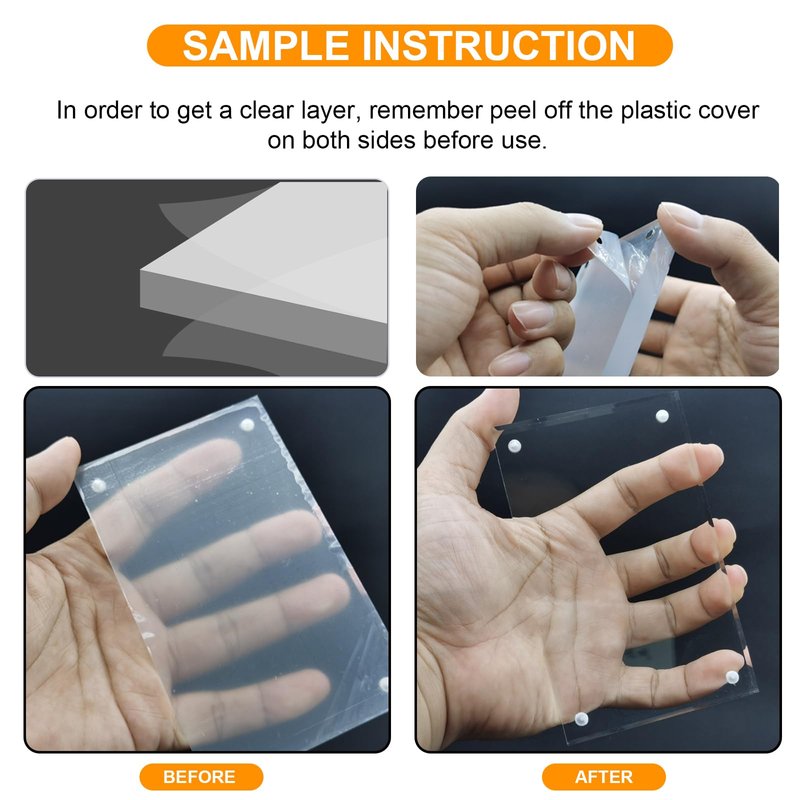 SAMPLE INSTRUCTION

In order to get a clear layer, remember peel off the plastic cover on both sides before use.

BEFORE

AFTER