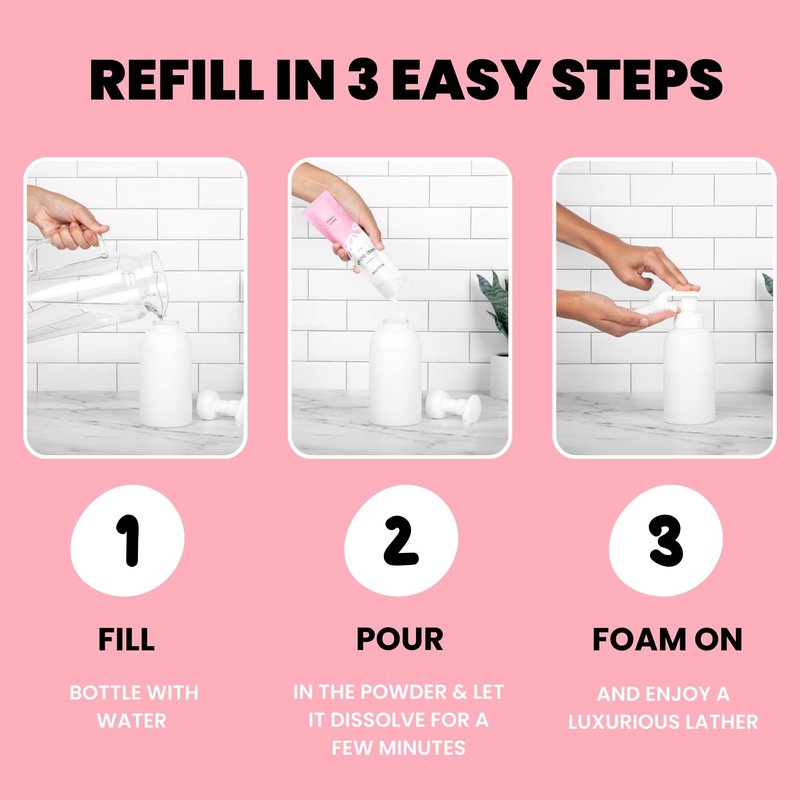 REFILL IN 3 EASY STEPS

1

FILL

BOTTLE WITH WATER

2

POUR

IN THE POWDER & LET IT DISSOLVE FOR A FEW MINUTES

3

FOAM ON

AND ENJOY A LUXURIOUS LATHER