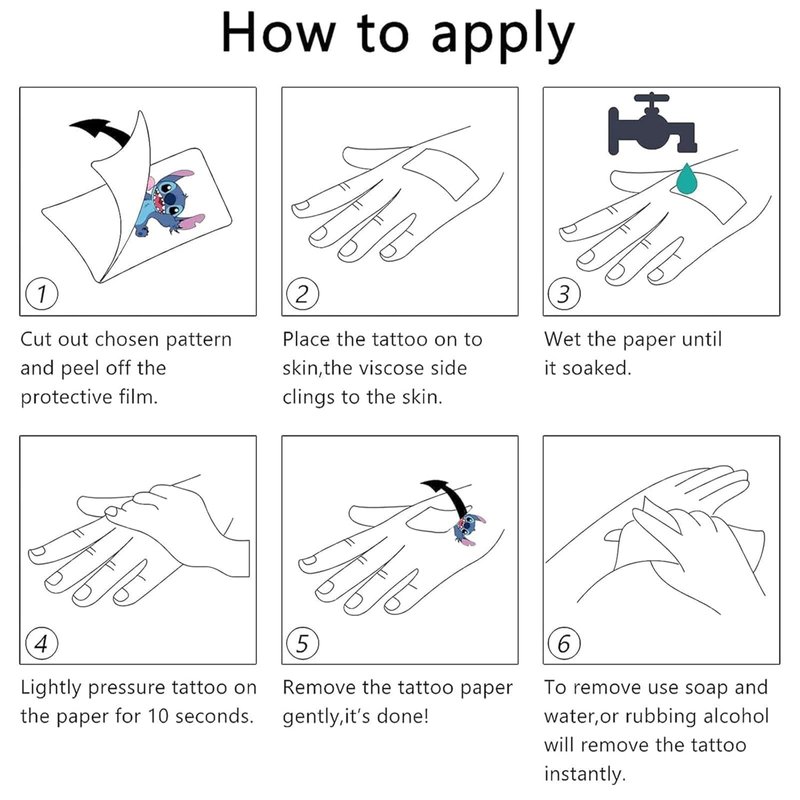 How to apply

1

Cut out chosen pattern and peel off the protective film.

2

Place the tattoo on to skin,the viscose side clings to the skin.

3

Wet the paper until it soaked.

4

Lightly pressure tattoo on the paper for 10 seconds.

5

Remove the tattoo paper gently,it's done!

6

To remove use soap and water,or rubbing alcohol will remove the tattoo instantly.