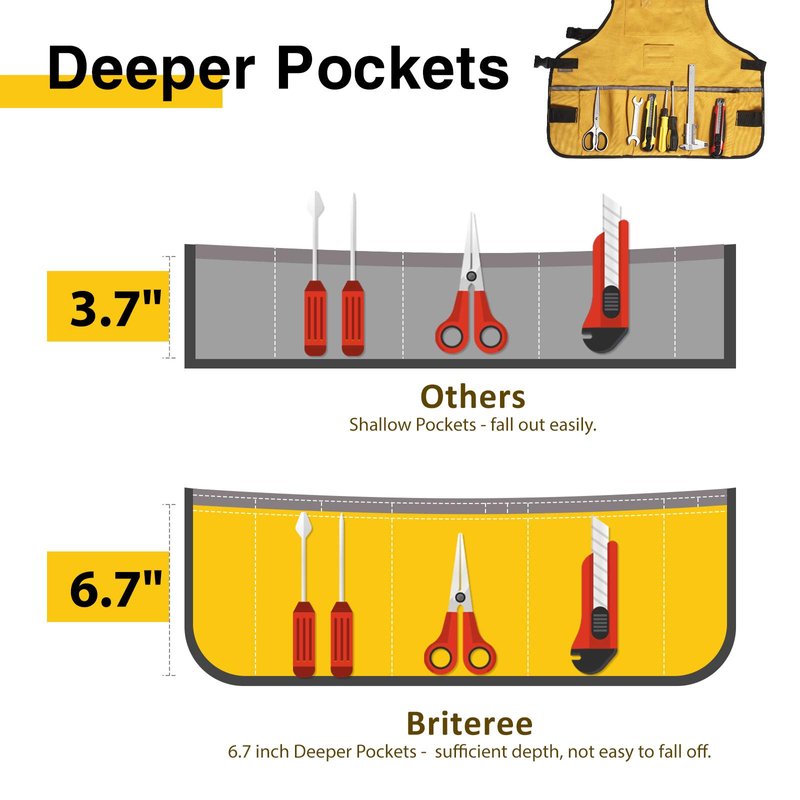 Deeper Pockets

3.7"

Others
Shallow Pockets - fall out easily.

6.7"

Briteree
6.7 inch Deeper Pockets - sufficient depth, not easy to fall off.