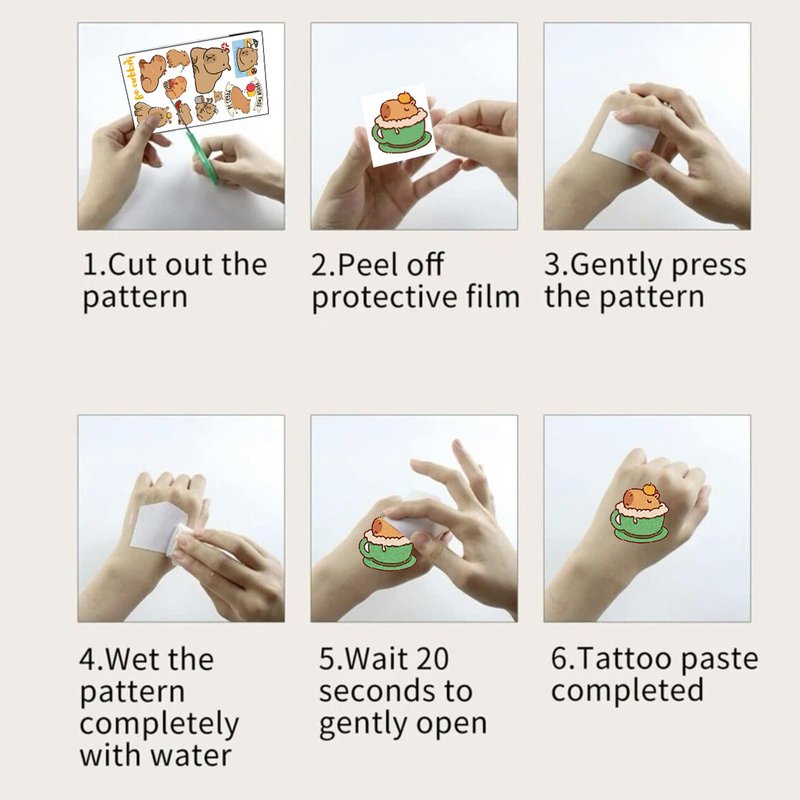 1.Cut out the pattern

2.Peel off protective film

3.Gently press the pattern

4.Wet the pattern completely with water

5.Wait 20 seconds to gently open

6.Tattoo paste completed