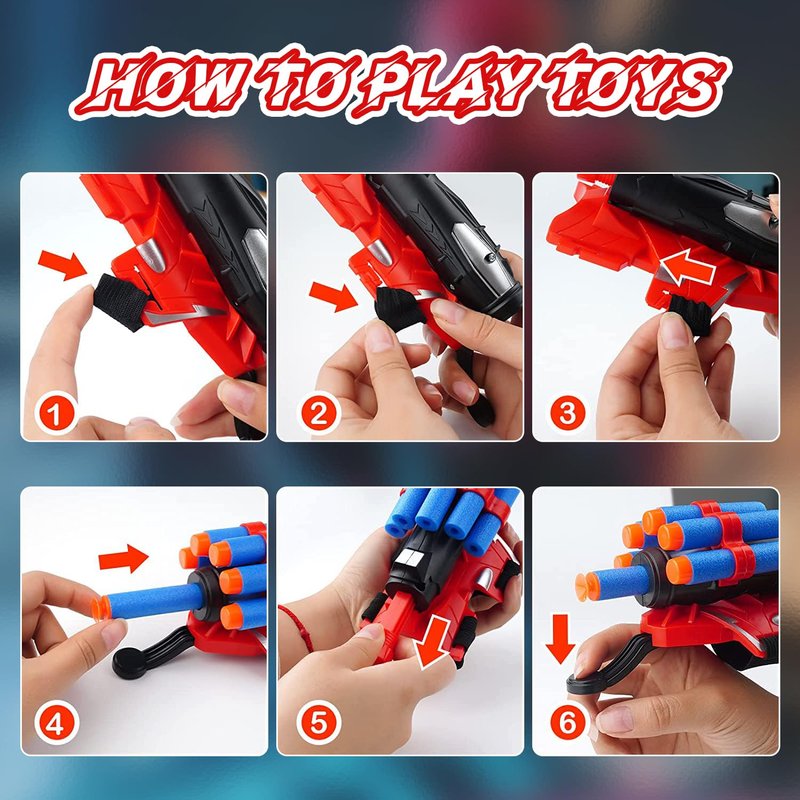 HOW TO PLAY TOYS

1

2

3

4

5

6