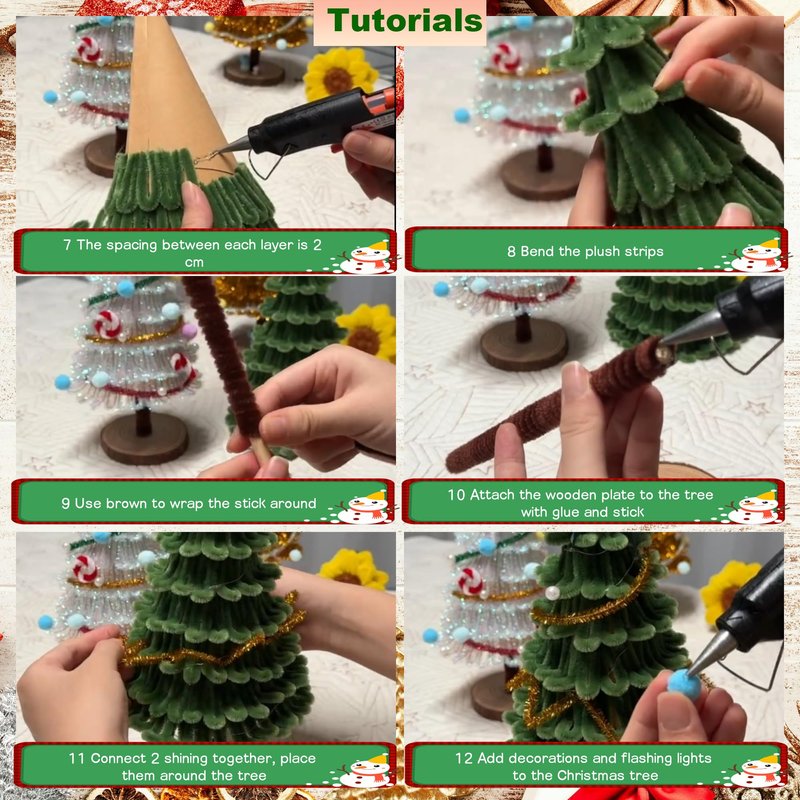 Tutorials

7 The spacing between each layer is 2 cm

8 Bend the plush strips

9 Use brown to wrap the stick around

10 Attach the wooden plate to the tree with glue and stick

11 Connect 2 shining together, place them around the tree

12 Add decorations and flashing lights to the Christmas tree