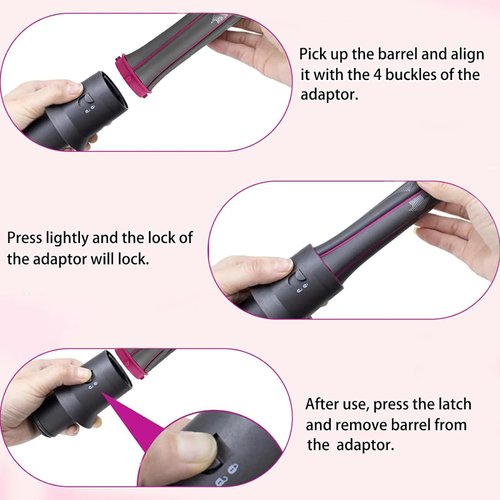 Pick up the barrel and align it with the 4 buckles of the adaptor.

Press lightly and the lock of the adaptor will lock.

After use, press the latch and remove barrel from the adaptor.