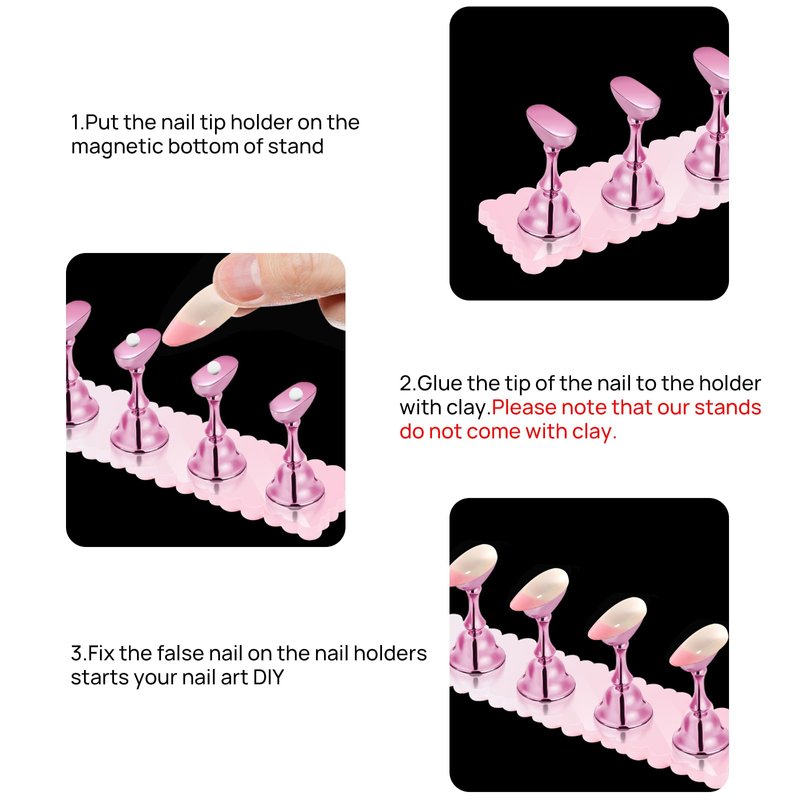 1.Put the nail tip holder on the magnetic bottom of stand

2.Glue the tip of the nail to the holder with clay.Please note that our stands do not come with clay.

3.Fix the false nail on the nail holders starts your nail art DIY