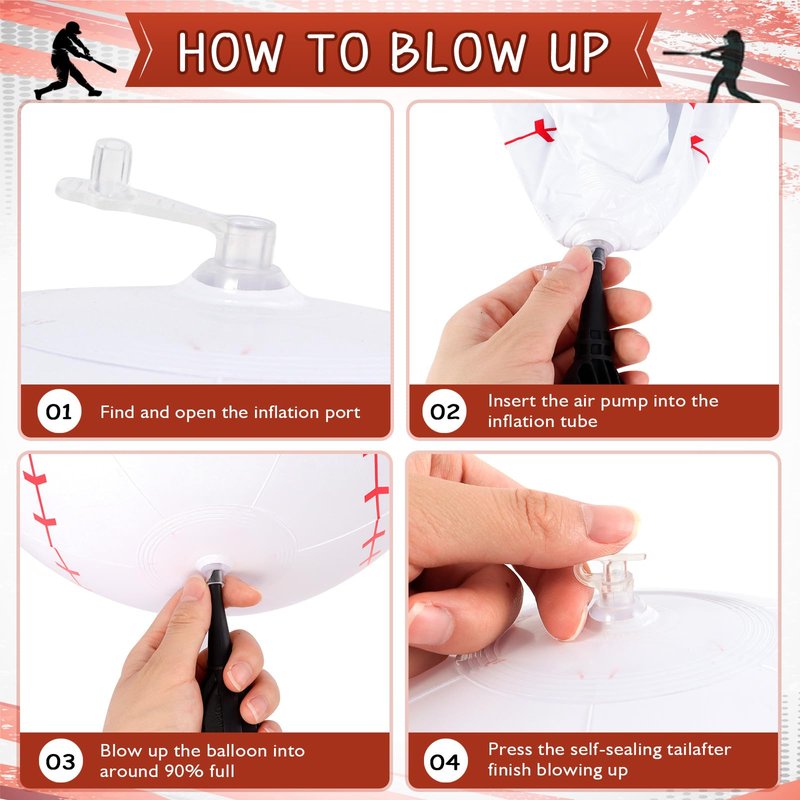 HOW TO BLOW UP

01 Find and open the inflation port

02 Insert the air pump into the inflation tube

03 Blow up the balloon into around 90% full

04 Press the self-sealing tailafter finish blowing up