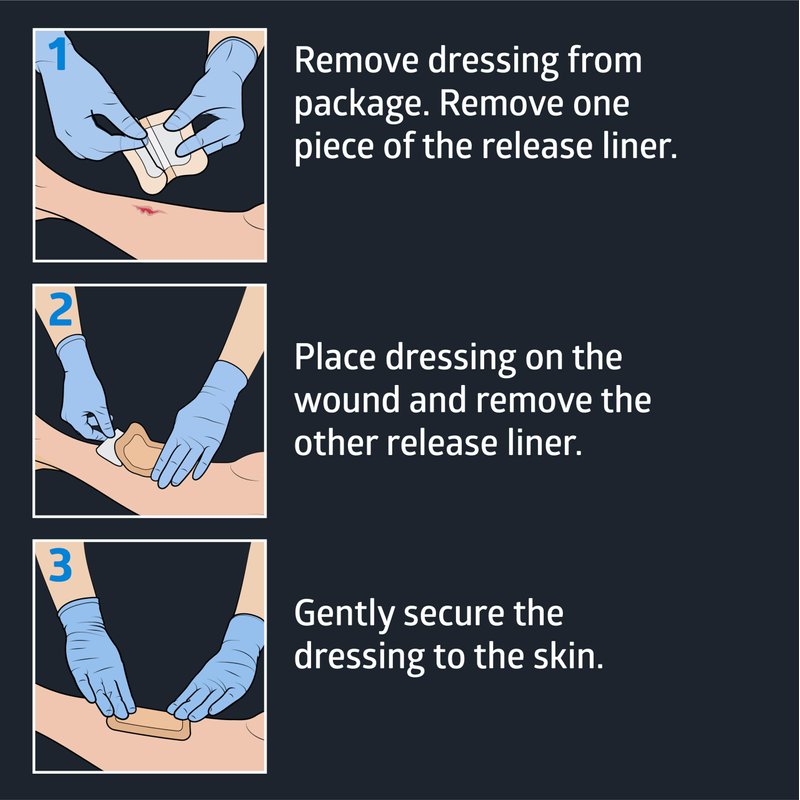 1

Remove dressing from package. Remove one piece of the release liner.

2

Place dressing on the wound and remove the other release liner.

3

Gently secure the dressing to the skin.