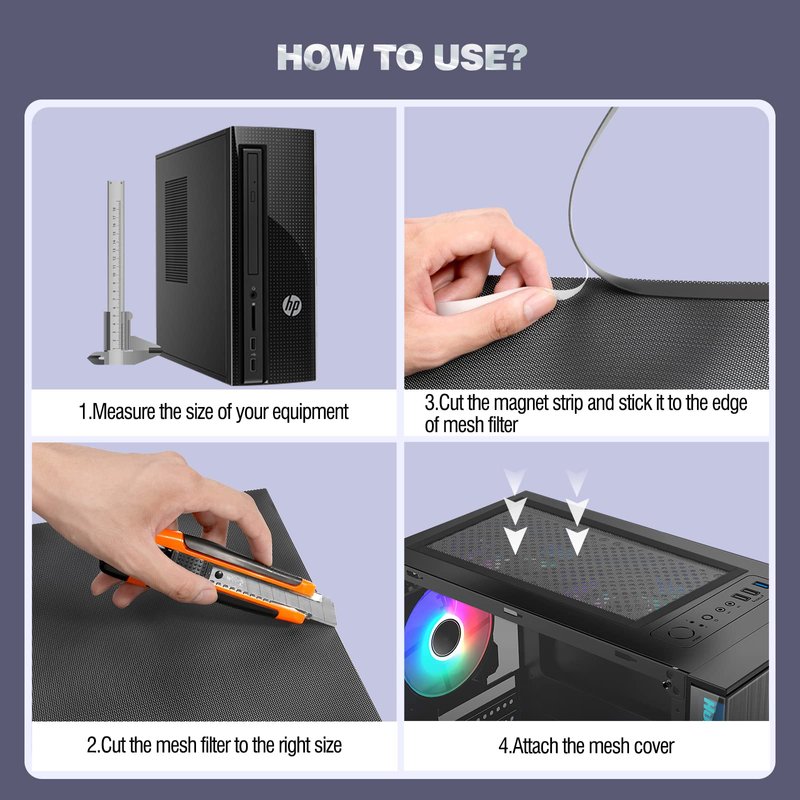 HOW TO USE?

hp

1.Measure the size of your equipment

3.Cut the magnet strip and stick it to the edge of mesh filter

2.Cut the mesh filter to the right size

4.Attach the mesh cover