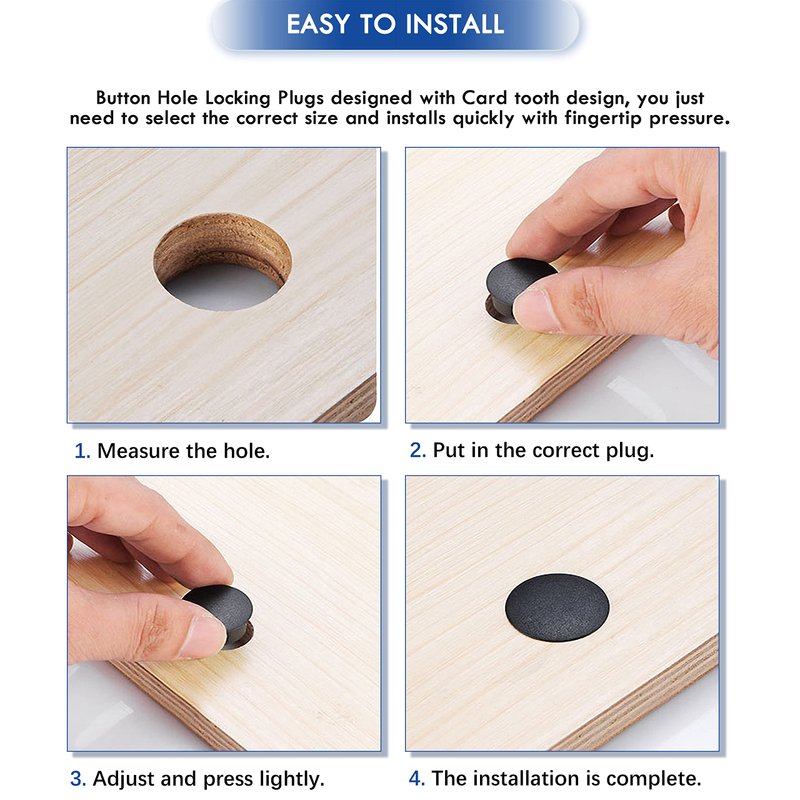 EASY TO INSTALL

Button Hole Locking Plugs designed with Card tooth design, you just need to select the correct size and installs quickly with fingertip pressure.

1. Measure the hole.

2. Put in the correct plug.

3. Adjust and press lightly.

4. The installation is complete.