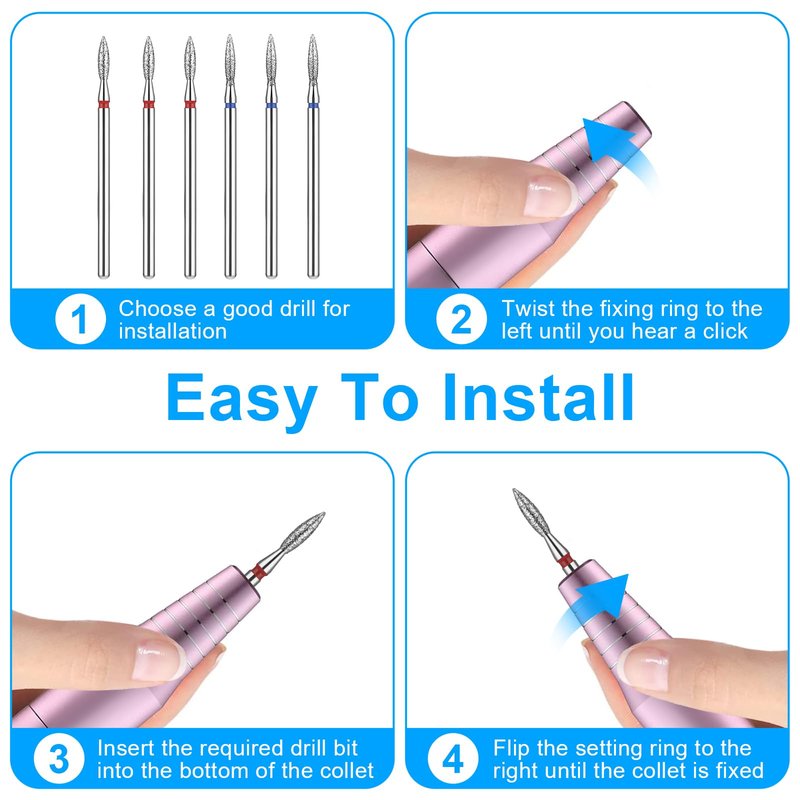 1 Choose a good drill for installation

2 Twist the fixing ring to the left until you hear a click

Easy To Install

3 Insert the required drill bit into the bottom of the collet

4 Flip the setting ring to the right until the collet is fixed