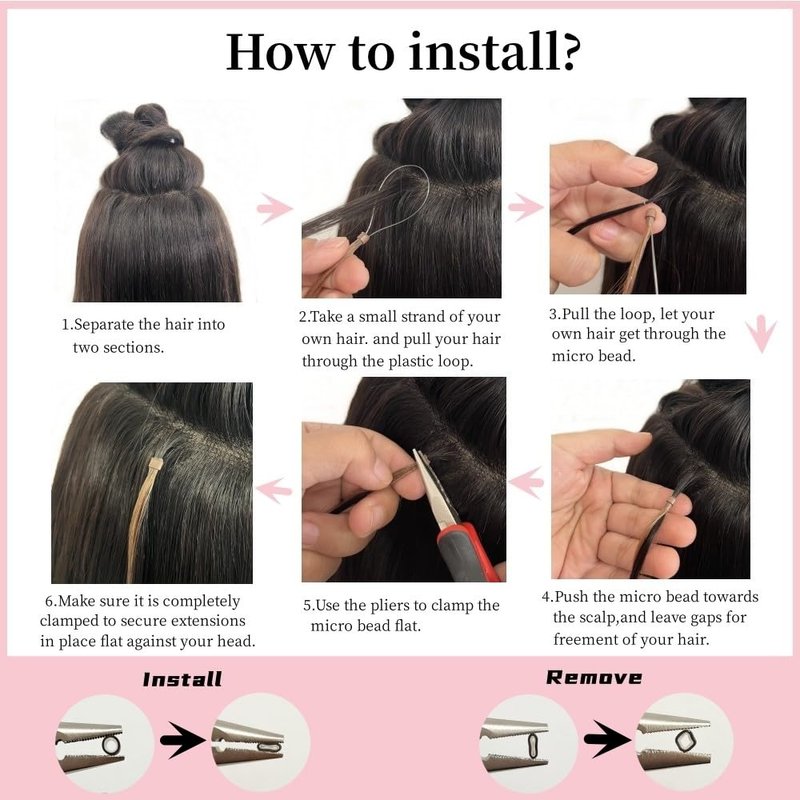 How to install?

1.Separate the hair into two sections.

2.Take a small strand of your own hair. and pull your hair through the plastic loop.

3.Pull the loop, let your own hair get through the micro bead.

4.Push the micro bead towards the scalp,and leave gaps for freement of your hair.

5.Use the pliers to clamp the micro bead flat.

6.Make sure it is completely clamped to secure extensions in place flat against your head.

Install

Remove