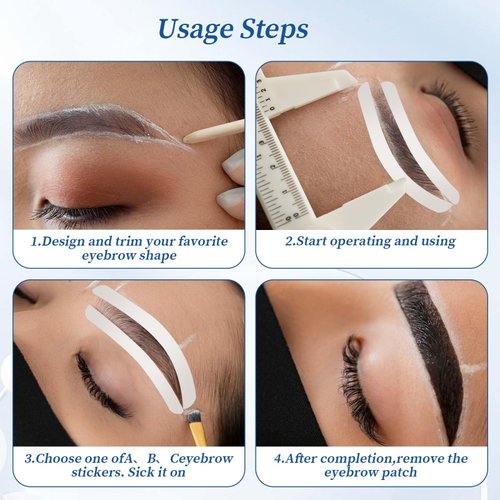 Usage Steps

1.Design and trim your favorite eyebrow shape

2.Start operating and using

3.Choose one ofA、B、 Ceyebrow stickers. Sick it on

4.After completion,remove the eyebrow patch