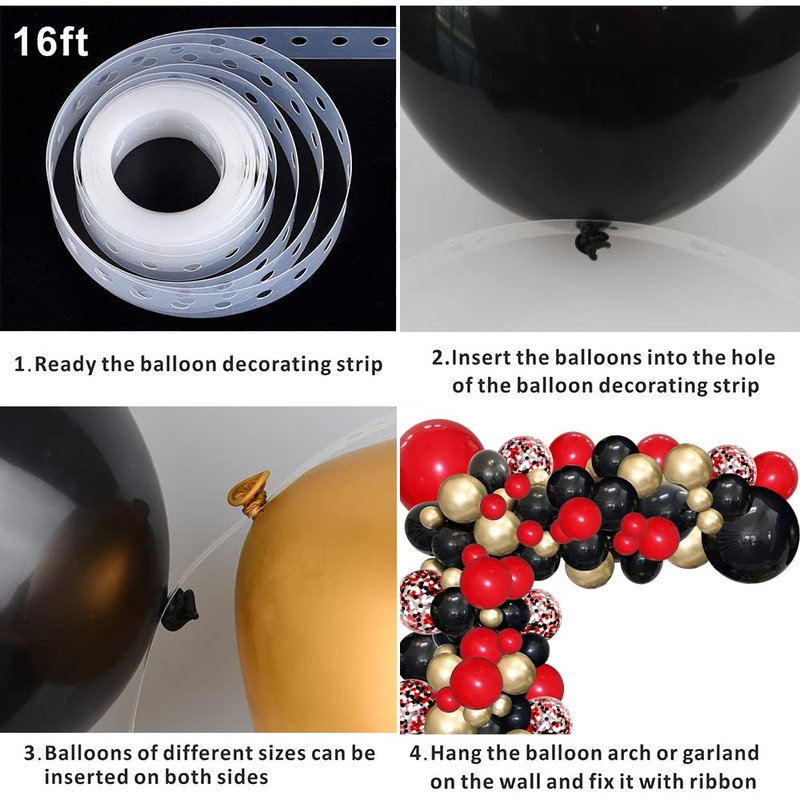 16ft

1.Ready the balloon decorating strip

2.Insert the balloons into the hole of the balloon decorating strip

3.Balloons of different sizes can be inserted on both sides

4.Hang the balloon arch or garland on the wall and fix it with ribbon