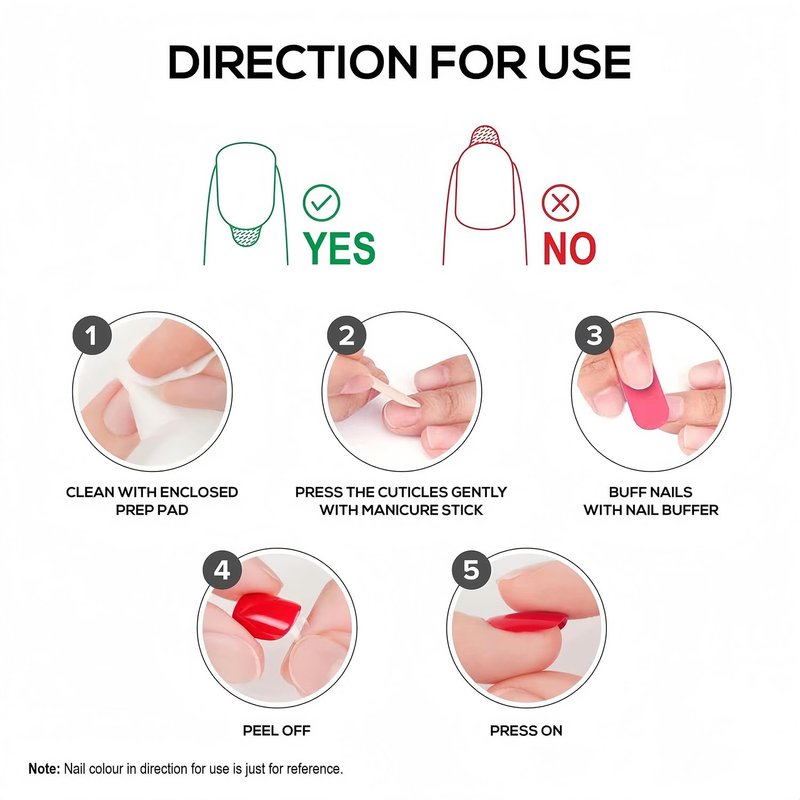 DIRECTION FOR USE

YES

NO

1
CLEAN WITH ENCLOSED PREP PAD

2
PRESS THE CUTICLES GENTLY WITH MANICURE STICK

3
BUFF NAILS WITH NAIL BUFFER

4
PEEL OFF

5
PRESS ON

Note: Nail colour in direction for use is just for reference.