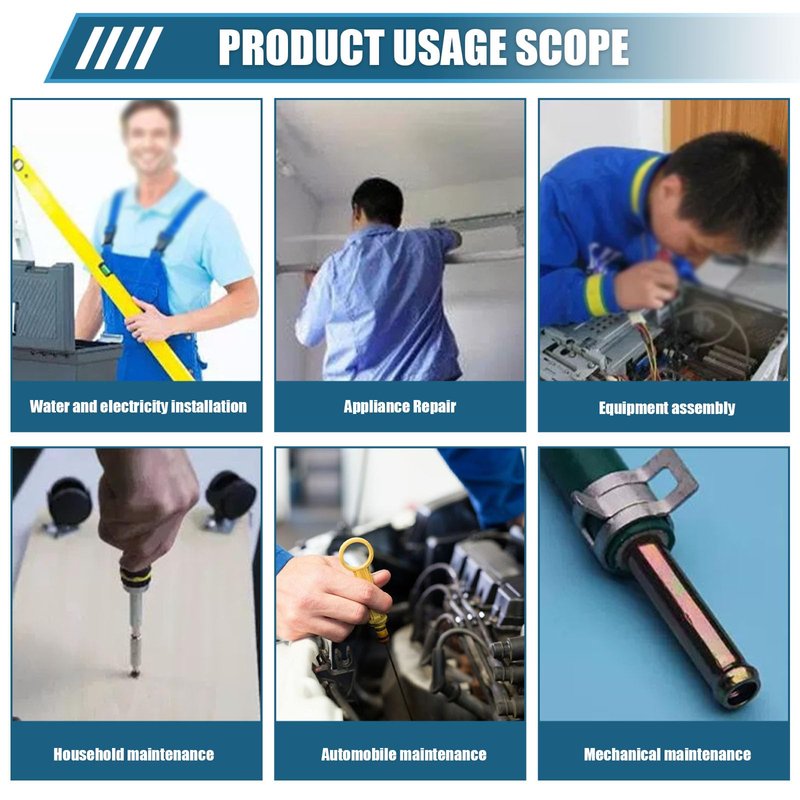 PRODUCT USAGE SCOPE

Water and electricity installation

Appliance Repair

Equipment assembly

Household maintenance

Automobile maintenance

Mechanical maintenance