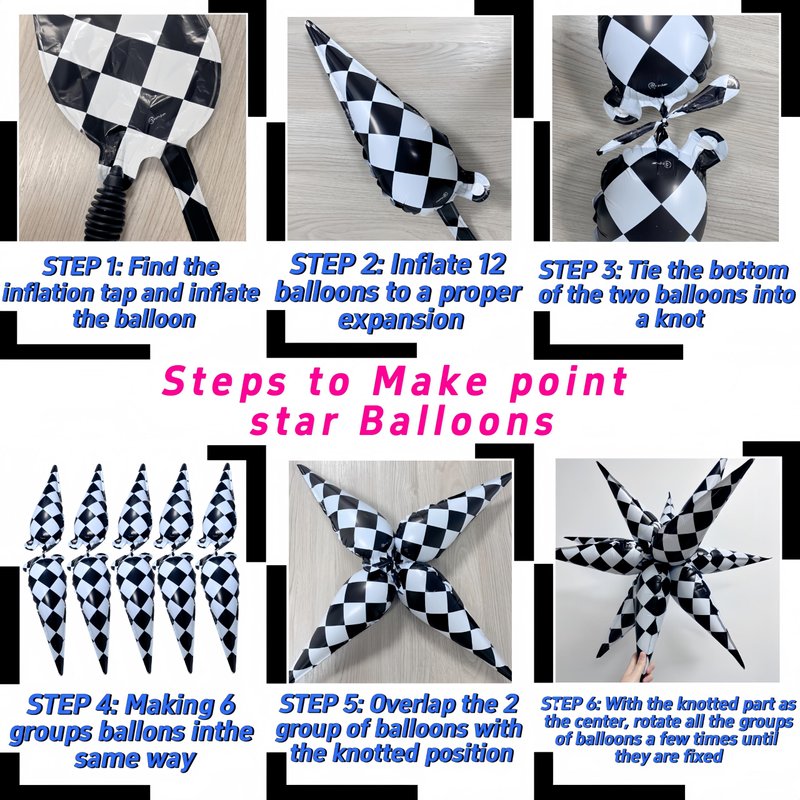 STEP 1: Find the inflation tap and inflate the balloon

STEP 2: Inflate 12 balloons to a proper expansion

STEP 3: Tie the bottom of the two balloons into a knot

Steps to Make point star Balloons

STEP 4: Making 6 groups ballons inthe same way

STEP 5: Overlap the 2 group of balloons with the knotted position

STEP 6: With the knotted part as the center, rotate all the groups of balloons a few times until they are fixed