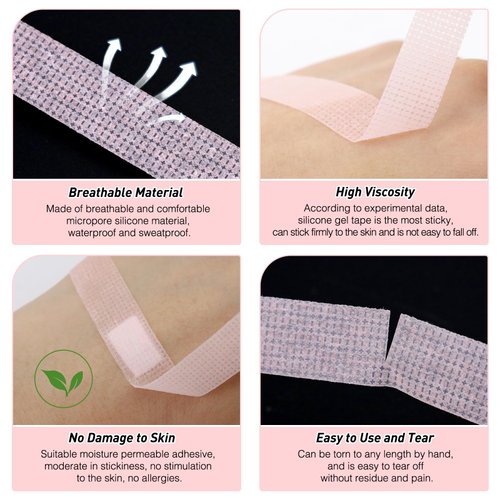 Breathable Material
Made of breathable and comfortable micropore silicone material, waterproof and sweatproof.

High Viscosity
According to experimental data, silicone gel tape is the most sticky, can stick firmly to the skin and is not easy to fall off.

No Damage to Skin
Suitable moisture permeable adhesive, moderate in stickiness, no stimulation to the skin, no allergies.

Easy to Use and Tear
Can be torn to any length by hand, and is easy to tear off without residue and pain.