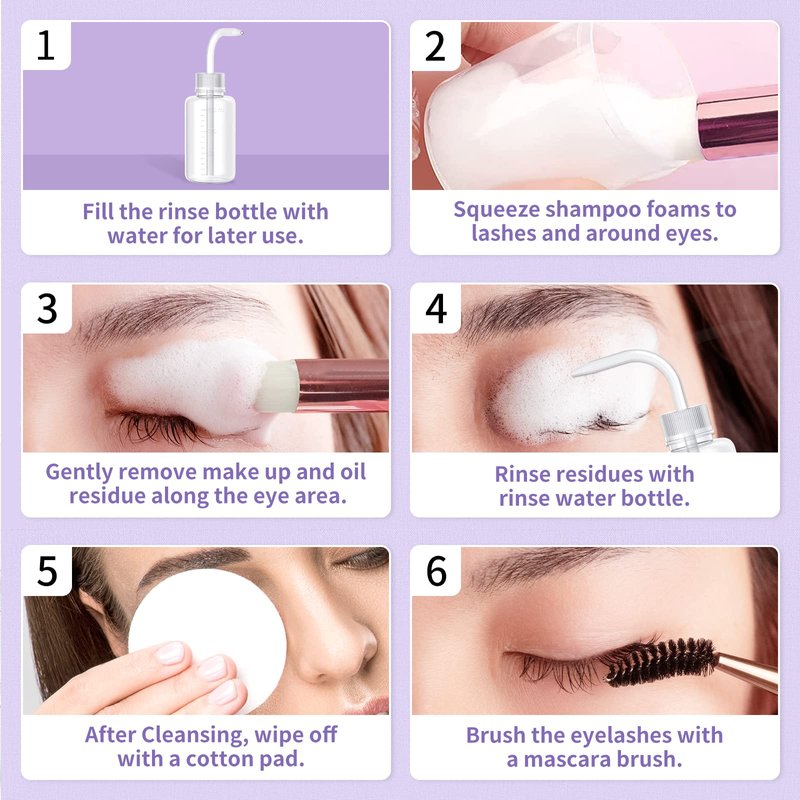 1

Fill the rinse bottle with water for later use.

2

Squeeze shampoo foams to lashes and around eyes.

3

Gently remove make up and oil residue along the eye area.

4

Rinse residues with rinse water bottle.

5

After Cleansing, wipe off with a cotton pad.

6

Brush the eyelashes with a mascara brush.