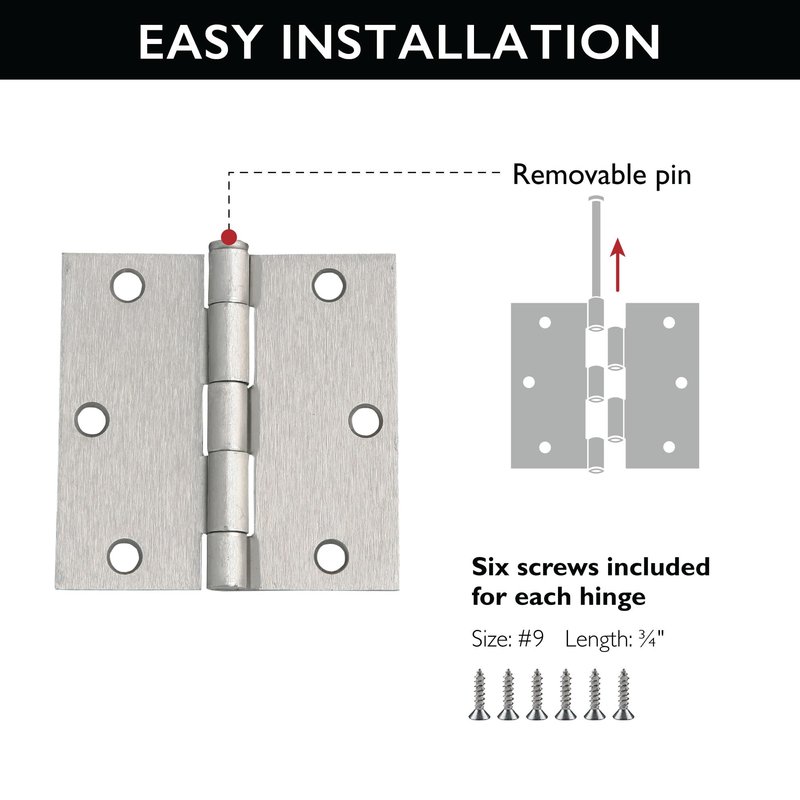 EASY INSTALLATION

Removable pin

Six screws included for each hinge

Size: #9 Length: ¾"