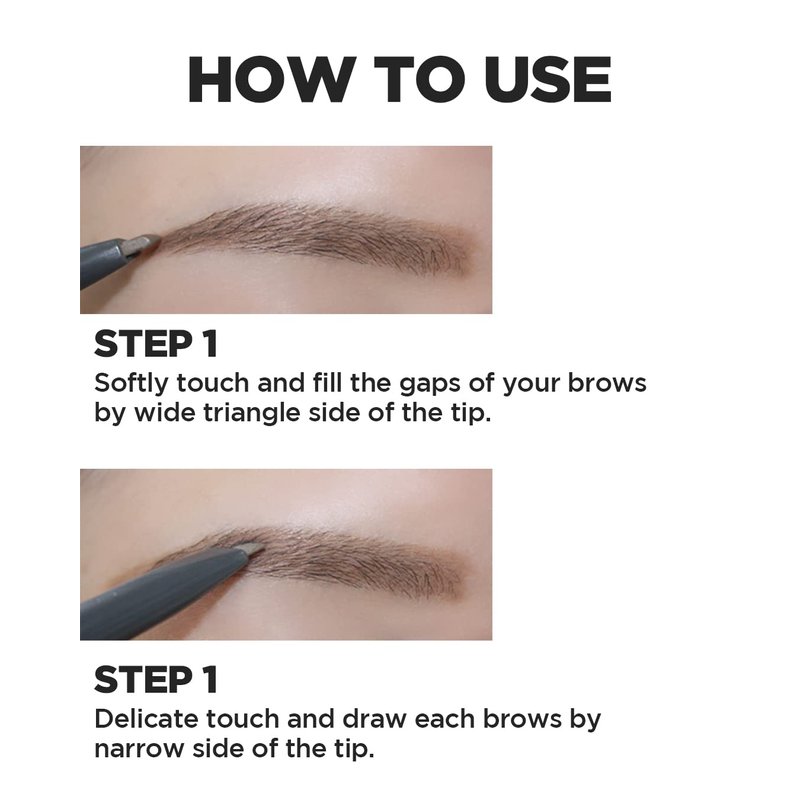 HOW TO USE

STEP 1
Softly touch and fill the gaps of your brows by wide triangle side of the tip.

STEP 1
Delicate touch and draw each brows by narrow side of the tip.