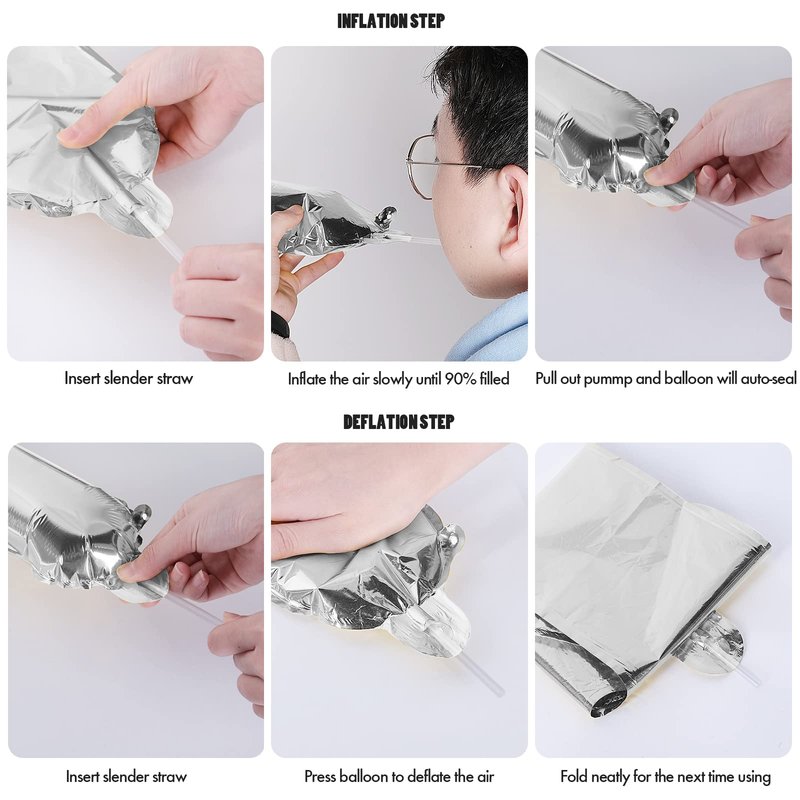 INFLATION STEP

Insert slender straw

Inflate the air slowly until 90% filled

Pull out pummp and balloon will auto-seal

DEFLATION STEP

Insert slender straw

Press balloon to deflate the air

Fold neatly for the next time using