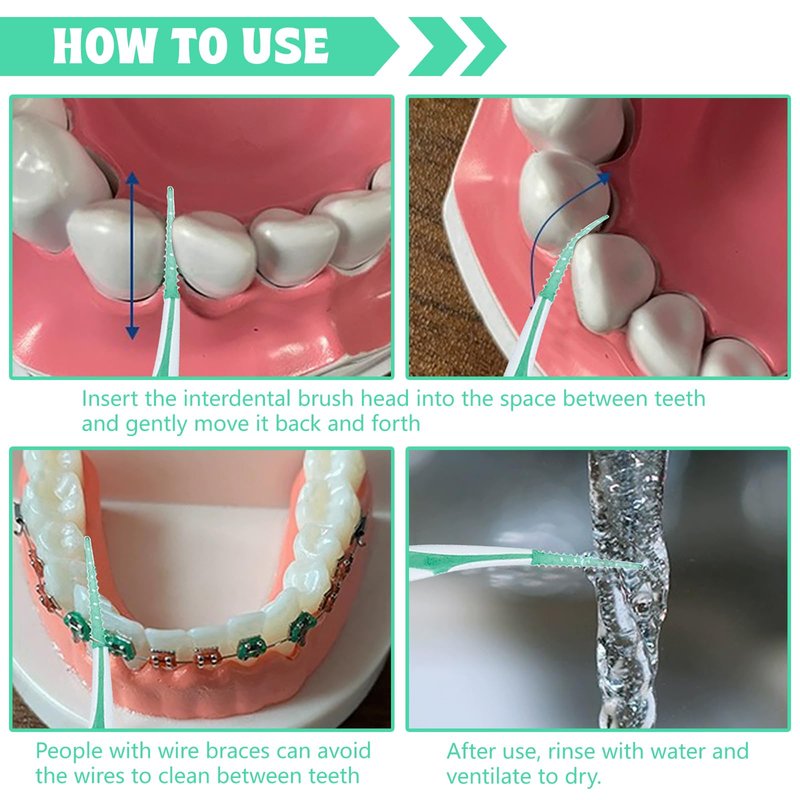 HOW TO USE

Insert the interdental brush head into the space between teeth and gently move it back and forth

People with wire braces can avoid the wires to clean between teeth

After use, rinse with water and ventilate to dry.