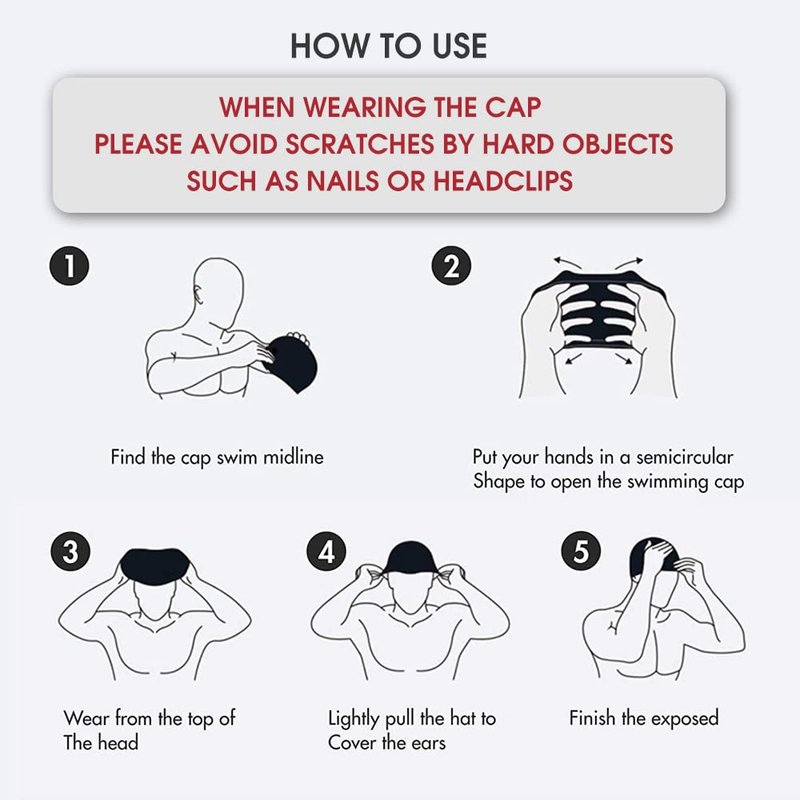 HOW TO USE

WHEN WEARING THE CAP
PLEASE AVOID SCRATCHES BY HARD OBJECTS
SUCH AS NAILS OR HEADCLIPS

1

Find the cap swim midline

2

Put your hands in a semicircular
Shape to open the swimming cap

3

Wear from the top of
The head

4

Lightly pull the hat to
Cover the ears

5

Finish the exposed