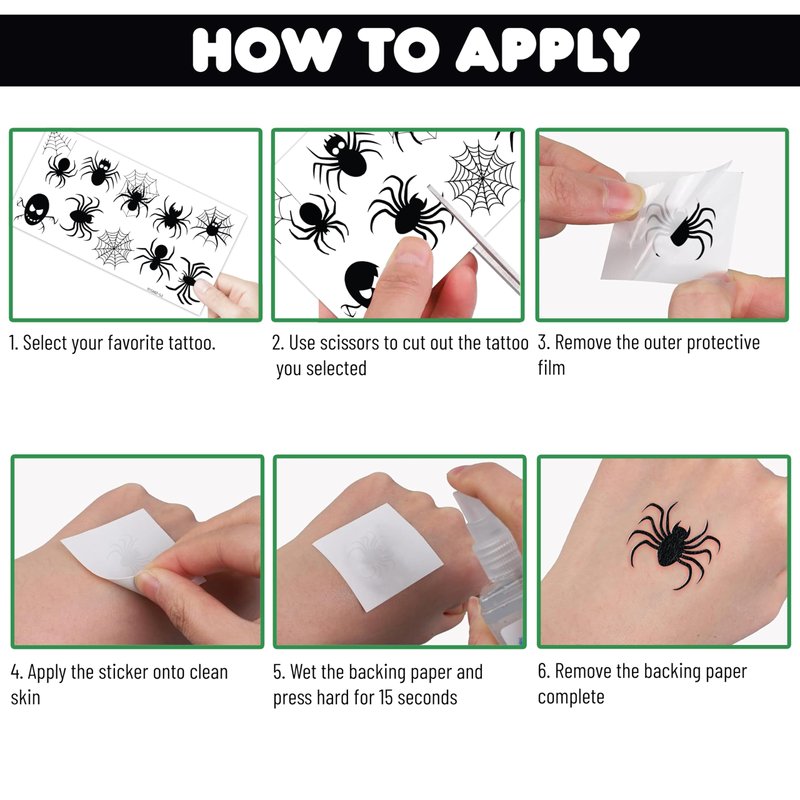 HOW TO APPLY

1. Select your favorite tattoo.

2. Use scissors to cut out the tattoo you selected

3. Remove the outer protective film

4. Apply the sticker onto clean skin

5. Wet the backing paper and press hard for 15 seconds

6. Remove the backing paper complete