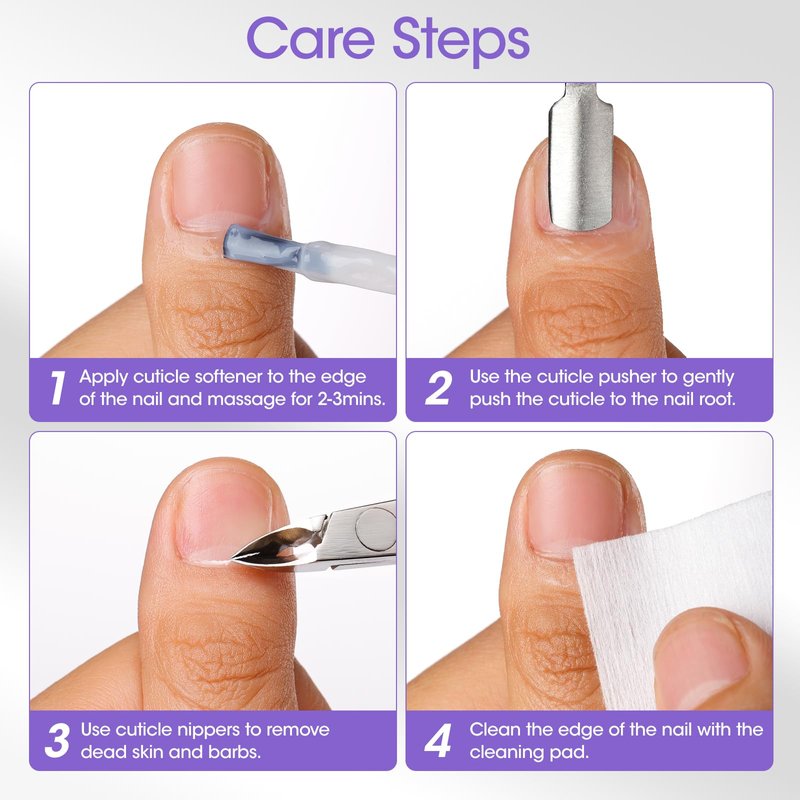 Care Steps

1 Apply cuticle softener to the edge of the nail and massage for 2-3mins.

2 Use the cuticle pusher to gently push the cuticle to the nail root.

3 Use cuticle nippers to remove dead skin and barbs.

4 Clean the edge of the nail with the cleaning pad.