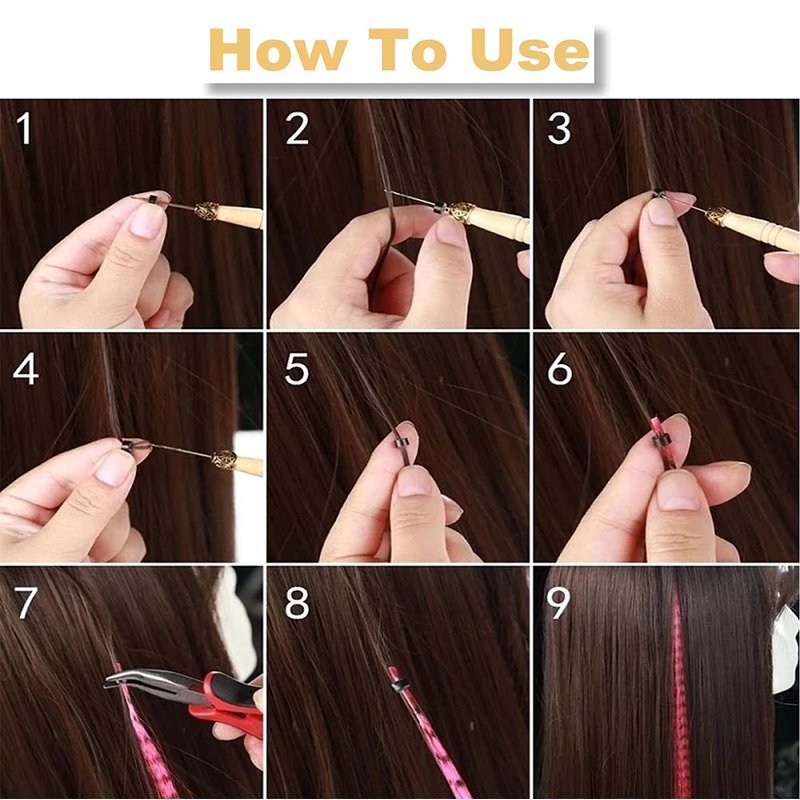 How To Use

1

2

3

4

5

6

7

8

9