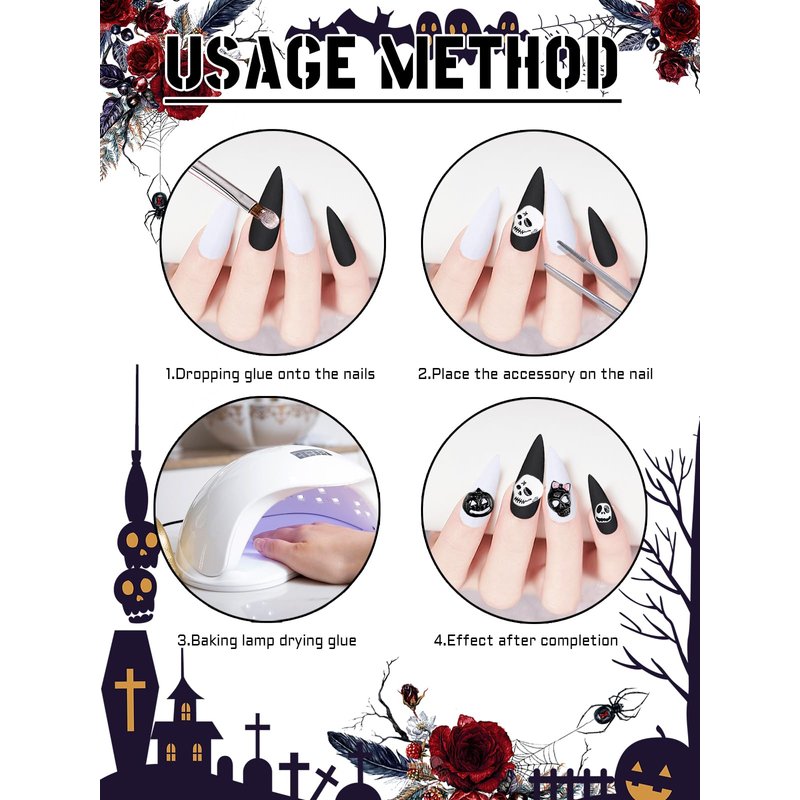 USAGE METHOD

1.Dropping glue onto the nails

2.Place the accessory on the nail

3.Baking lamp drying glue

4.Effect after completion