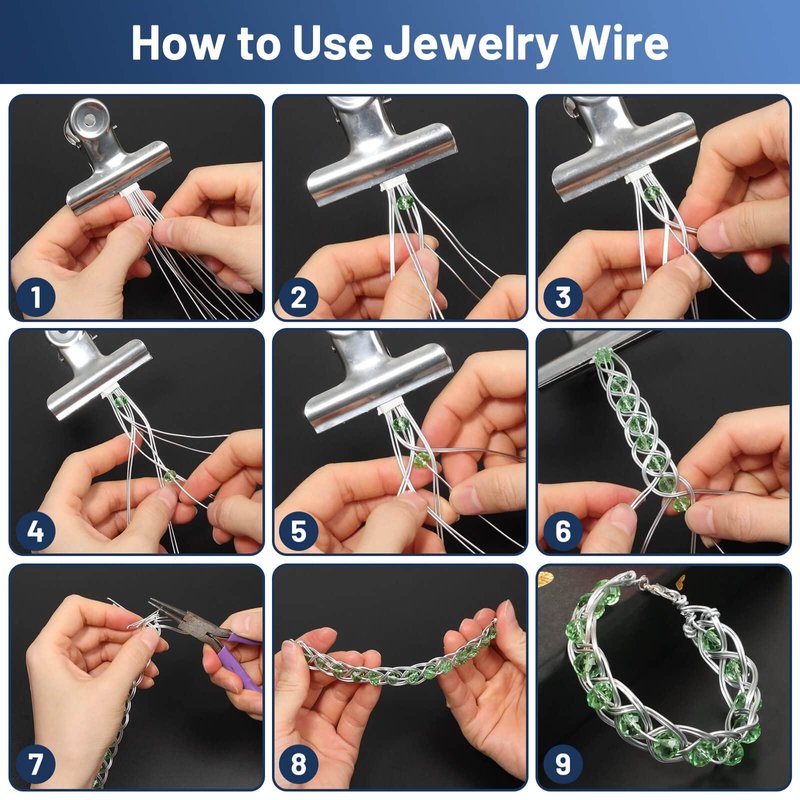 How to Use Jewelry Wire

1

2

3

4

5

6

7

8

9