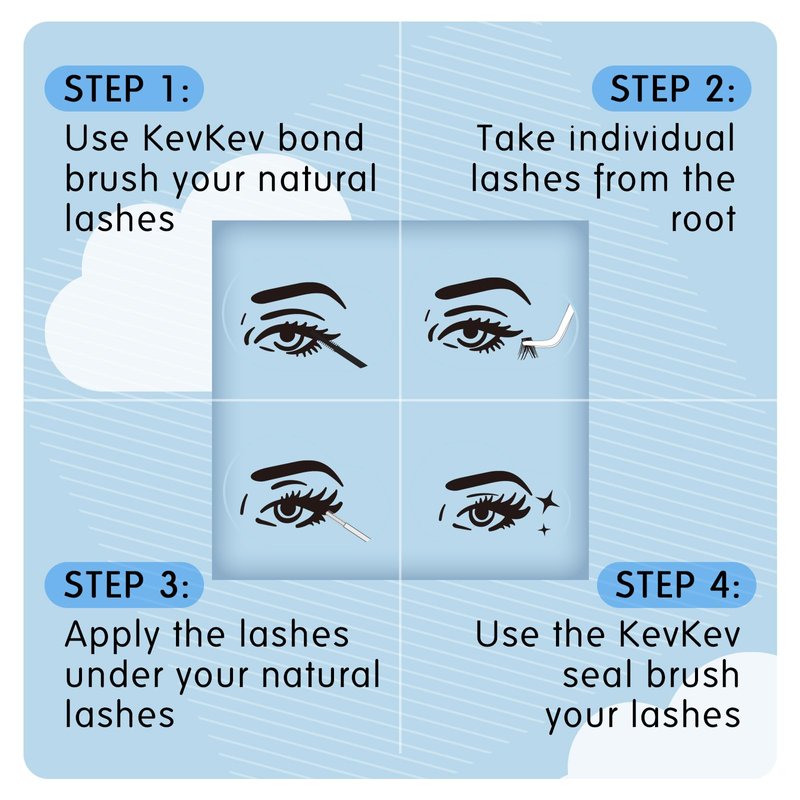 STEP 1:
Use KevKev bond brush your natural lashes

STEP 2:
Take individual lashes from the root

STEP 3:
Apply the lashes under your natural lashes

STEP 4:
Use the KevKev seal brush your lashes