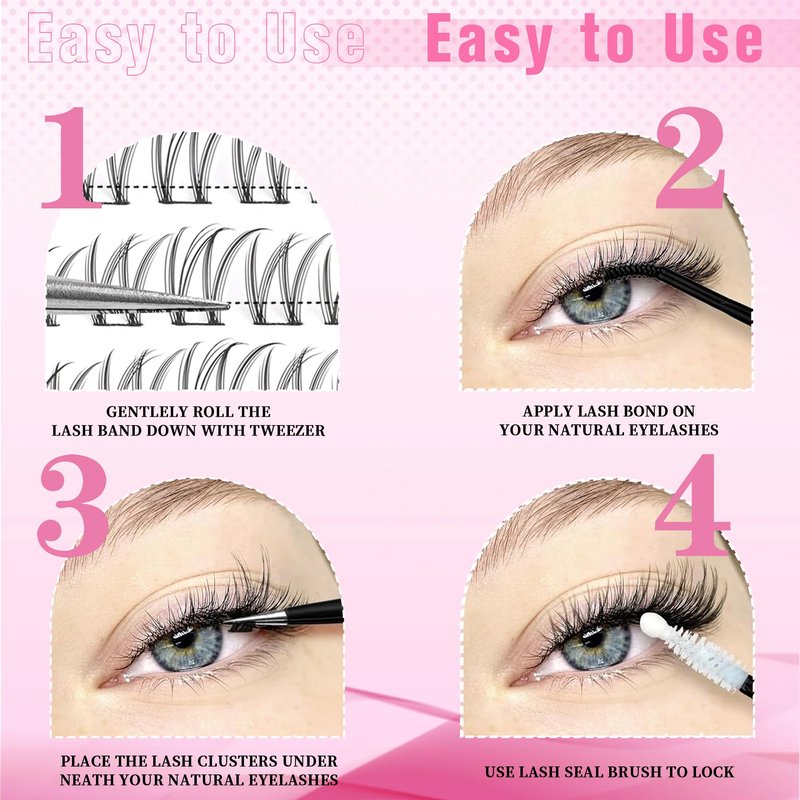 Easy to Use Easy to Use

1

GENTLELY ROLL THE LASH BAND DOWN WITH TWEEZER

2

APPLY LASH BOND ON YOUR NATURAL EYELASHES

3

PLACE THE LASH CLUSTERS UNDER NEATH YOUR NATURAL EYELASHES

4

USE LASH SEAL BRUSH TO LOCK