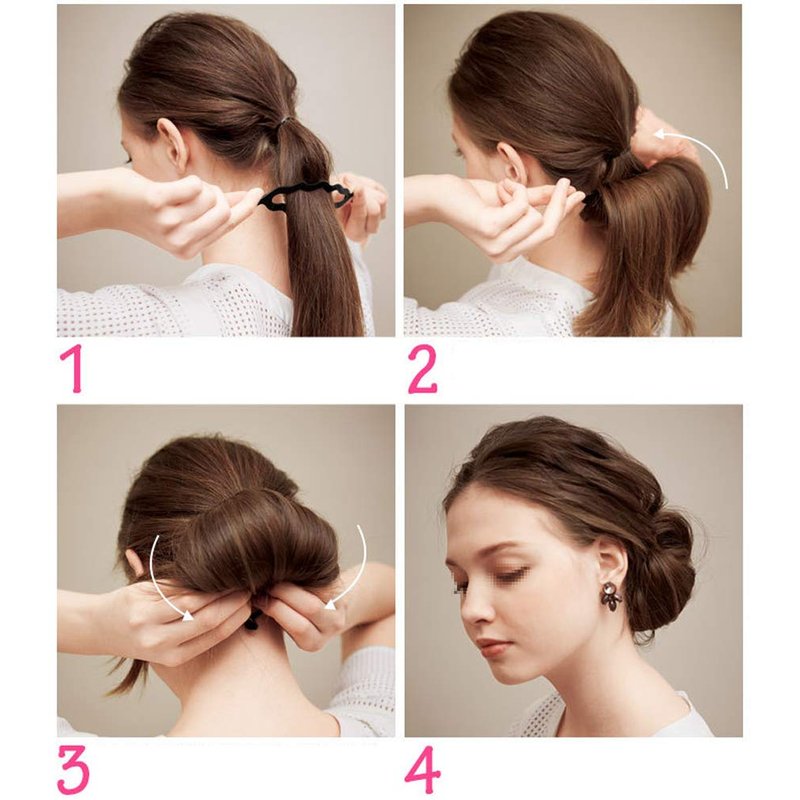 1

2

3

4