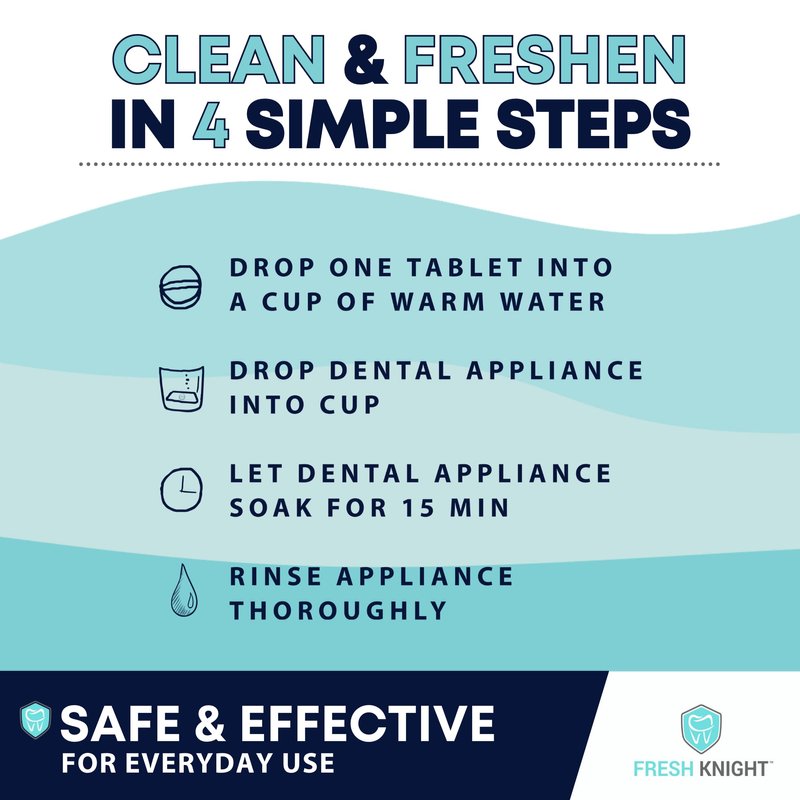 CLEAN & FRESHEN
IN 4 SIMPLE STEPS

DROP ONE TABLET INTO A CUP OF WARM WATER

DROP DENTAL APPLIANCE INTO CUP

LET DENTAL APPLIANCE SOAK FOR 15 MIN

RINSE APPLIANCE THOROUGHLY

SAFE & EFFECTIVE
FOR EVERYDAY USE

FRESH KNIGHT™