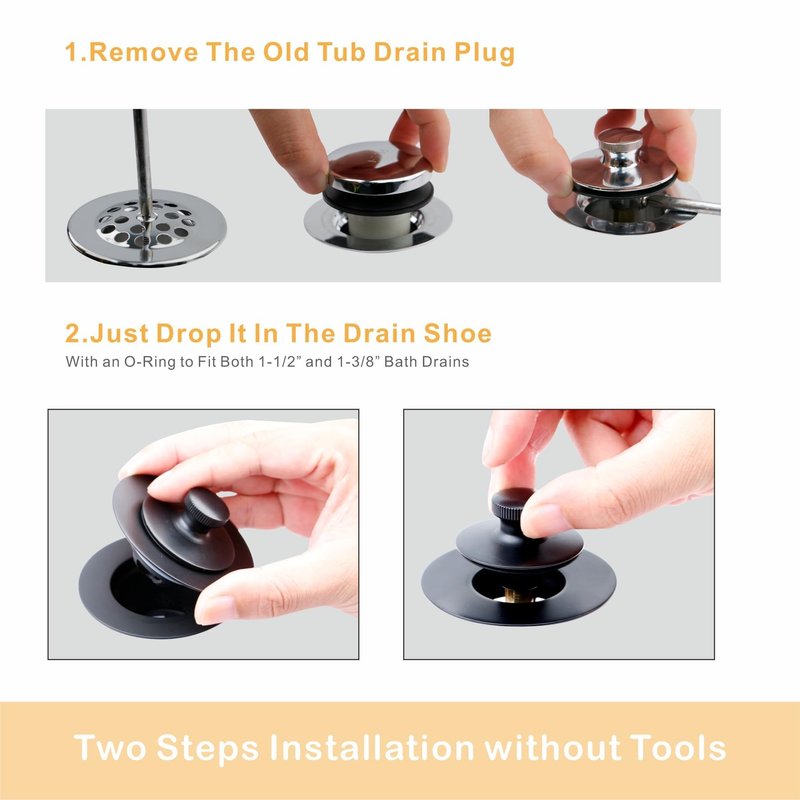 1.Remove The Old Tub Drain Plug

2.Just Drop It In The Drain Shoe

With an O-Ring to Fit Both 1-1/2” and 1-3/8” Bath Drains

Two Steps Installation without Tools