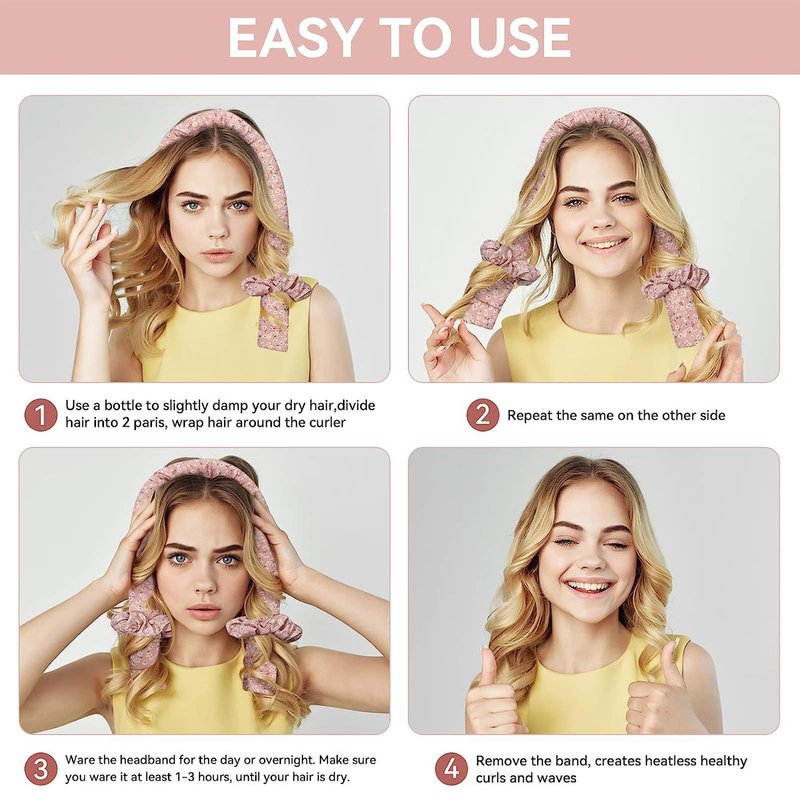 EASY TO USE

1 Use a bottle to slightly damp your dry hair,divide hair into 2 paris, wrap hair around the curler

2 Repeat the same on the other side

3 Ware the headband for the day or overnight. Make sure you ware it at least 1-3 hours, until your hair is dry.

4 Remove the band, creates heatless healthy curls and waves