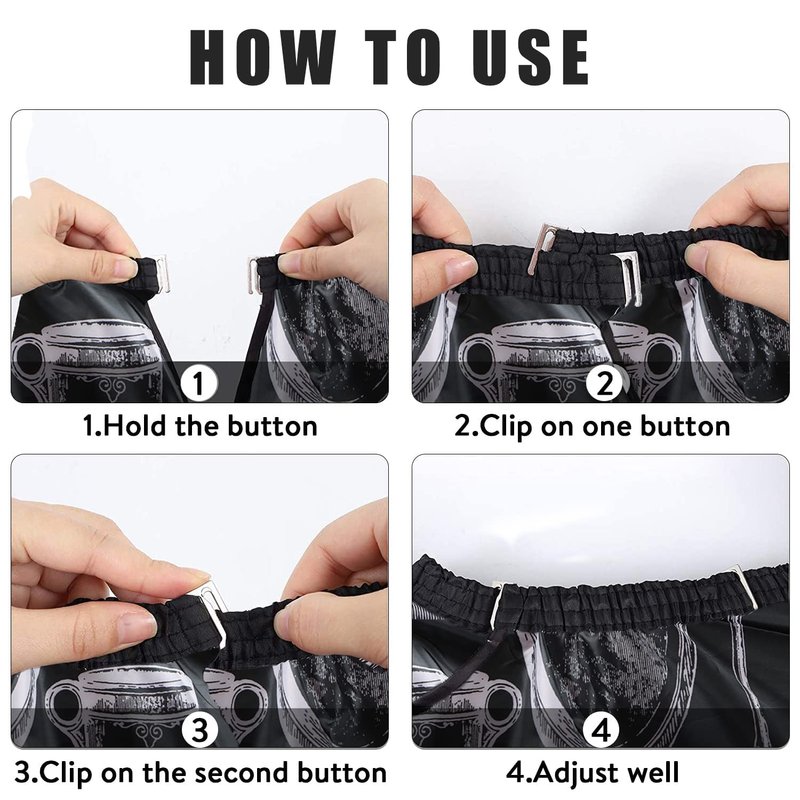 HOW TO USE

1

1.Hold the button

2

2.Clip on one button

3

3.Clip on the second button

4

4.Adjust well