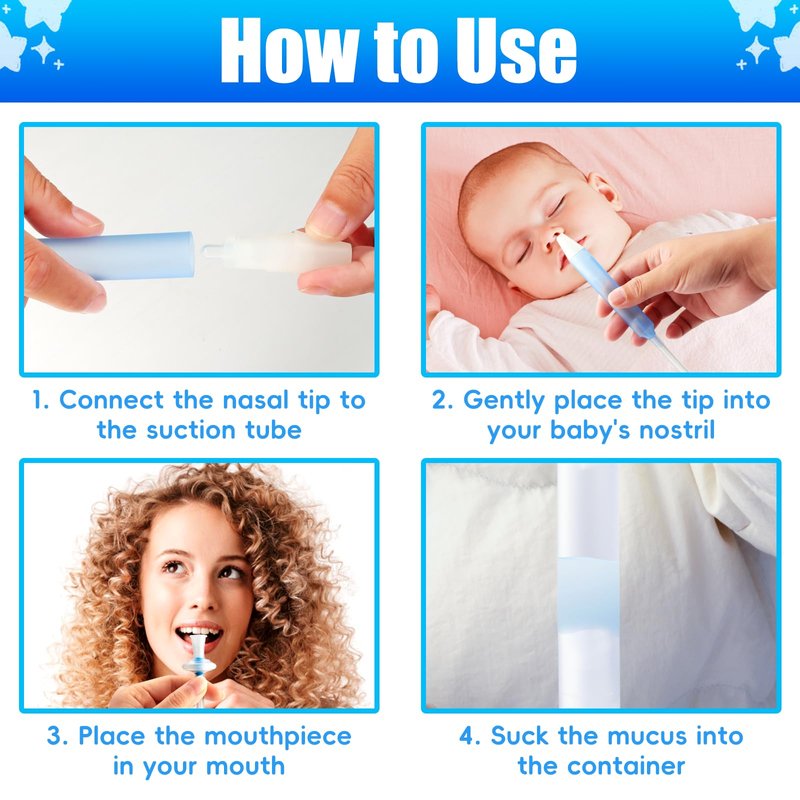 How to Use

1. Connect the nasal tip to the suction tube

2. Gently place the tip into your baby's nostril

3. Place the mouthpiece in your mouth

4. Suck the mucus into the container