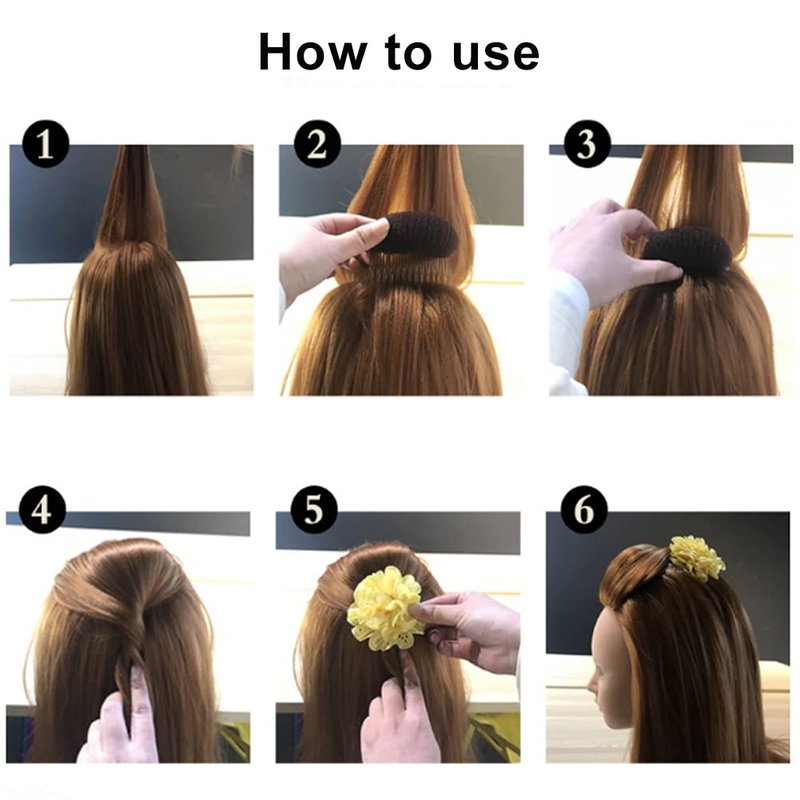 How to use

1

2

3

4

5

6