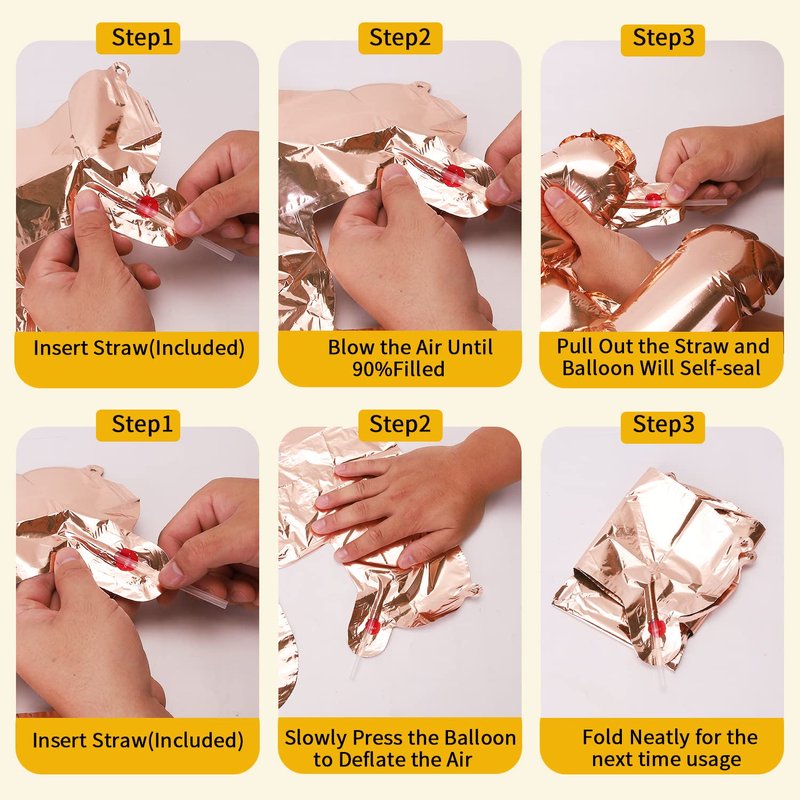 Step1

Insert Straw(Included)

Step2

Blow the Air Until 90%Filled

Step3

Pull Out the Straw and Balloon Will Self-seal

Step1

Insert Straw(Included)

Step2

Slowly Press the Balloon to Deflate the Air

Step3

Fold Neatly for the next time usage