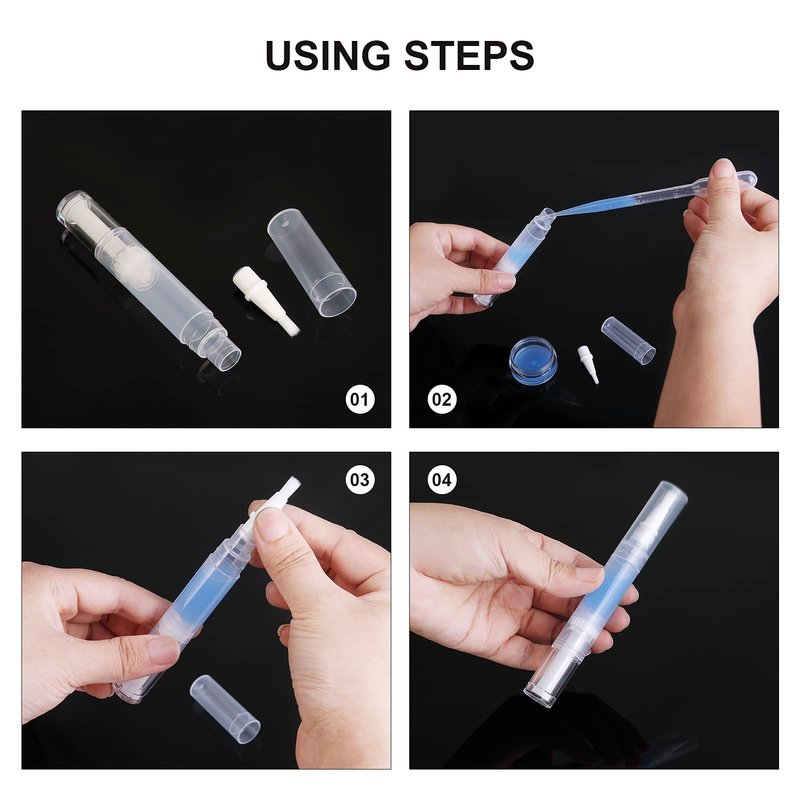 USING STEPS

01

02

03

04