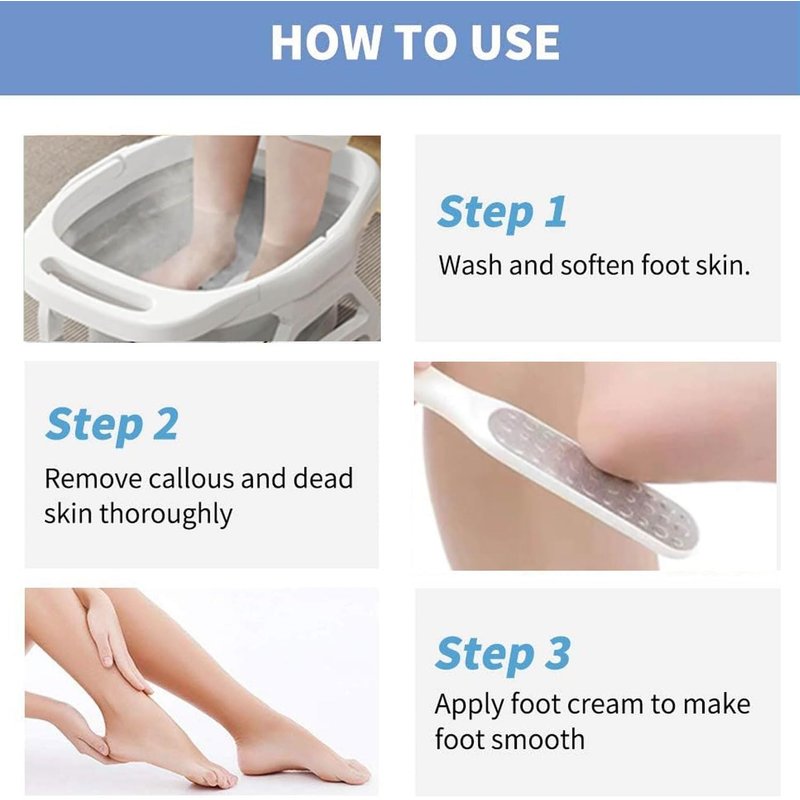 HOW TO USE

Step 1

Wash and soften foot skin.

Step 2

Remove callous and dead skin thoroughly

Step 3

Apply foot cream to make foot smooth