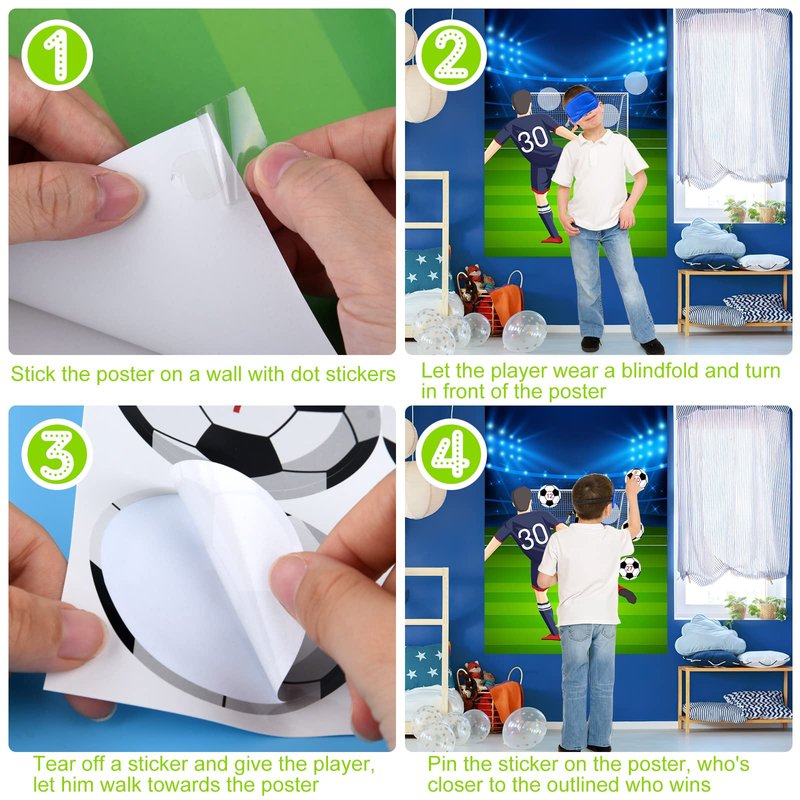 1

Stick the poster on a wall with dot stickers

2

30

Let the player wear a blindfold and turn in front of the poster

3

Tear off a sticker and give the player, let him walk towards the poster

4

30

Pin the sticker on the poster, who's closer to the outlined who wins