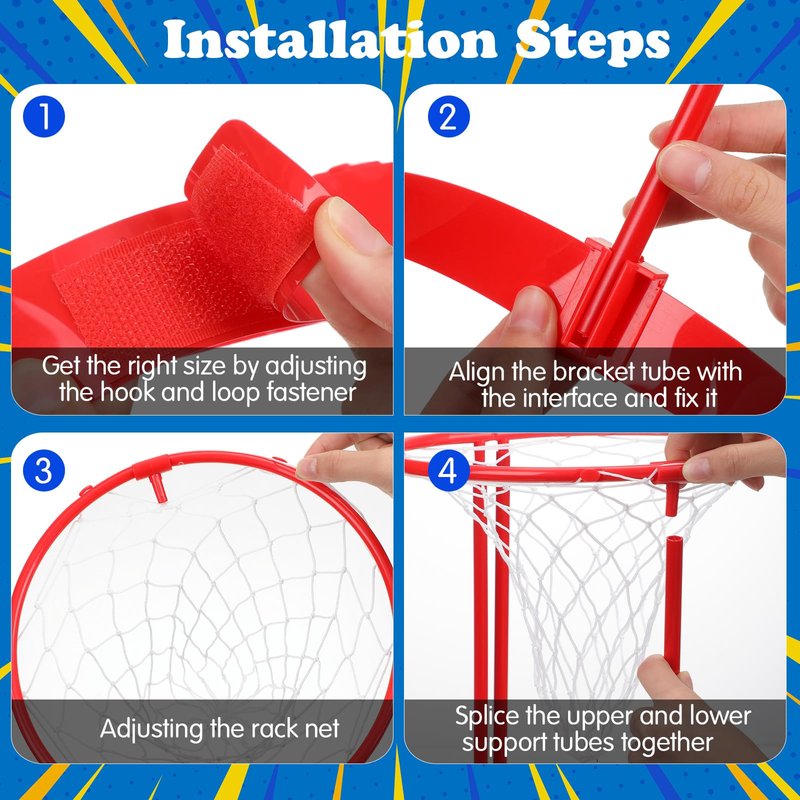 Installation Steps

1

Get the right size by adjusting the hook and loop fastener

2

Align the bracket tube with the interface and fix it

3

Adjusting the rack net

4

Splice the upper and lower support tubes together