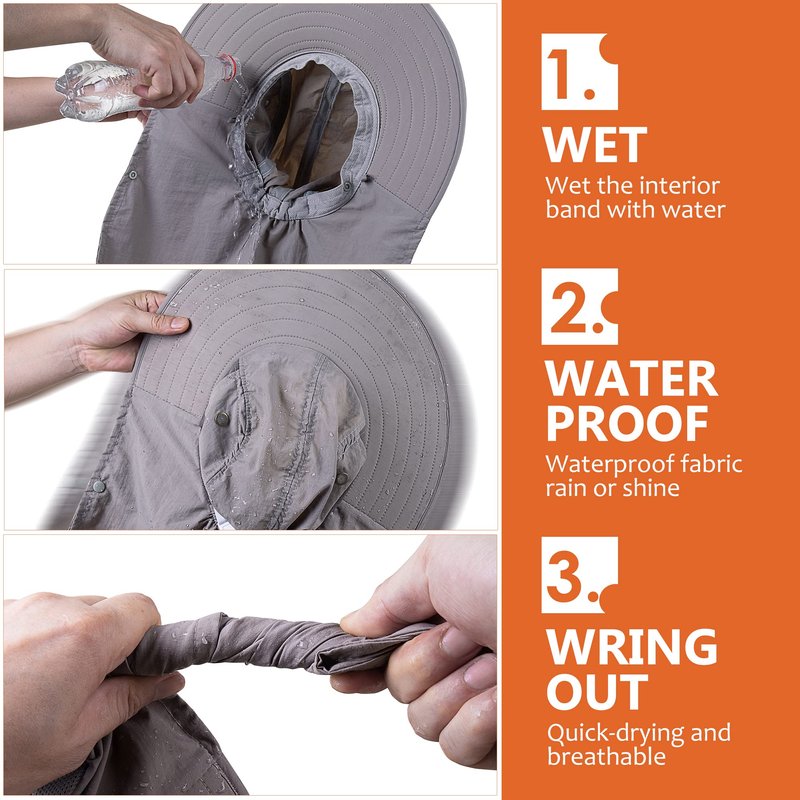 1.

WET

Wet the interior band with water

2.

WATER PROOF

Waterproof fabric rain or shine

3.

WRING OUT

Quick-drying and breathable