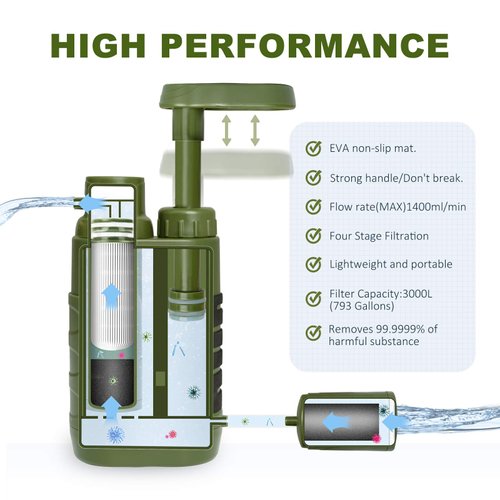 HIGH PERFORMANCE

EVA non-slip mat.

Strong handle/Don't break.

Flow rate(MAX)1400ml/min

Four Stage Filtration

Lightweight and portable

Filter Capacity:3000L (793 Gallons)

Removes 99.9999% of harmful substance