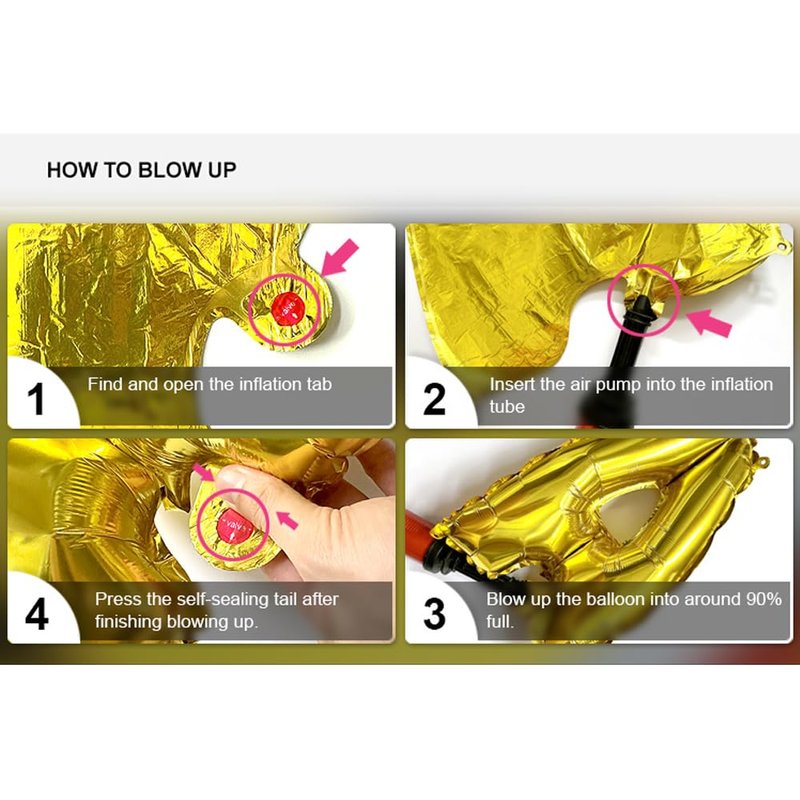 HOW TO BLOW UP

1 Find and open the inflation tab

2 Insert the air pump into the inflation tube

4 Press the self-sealing tail after finishing blowing up.

3 Blow up the balloon into around 90% full.